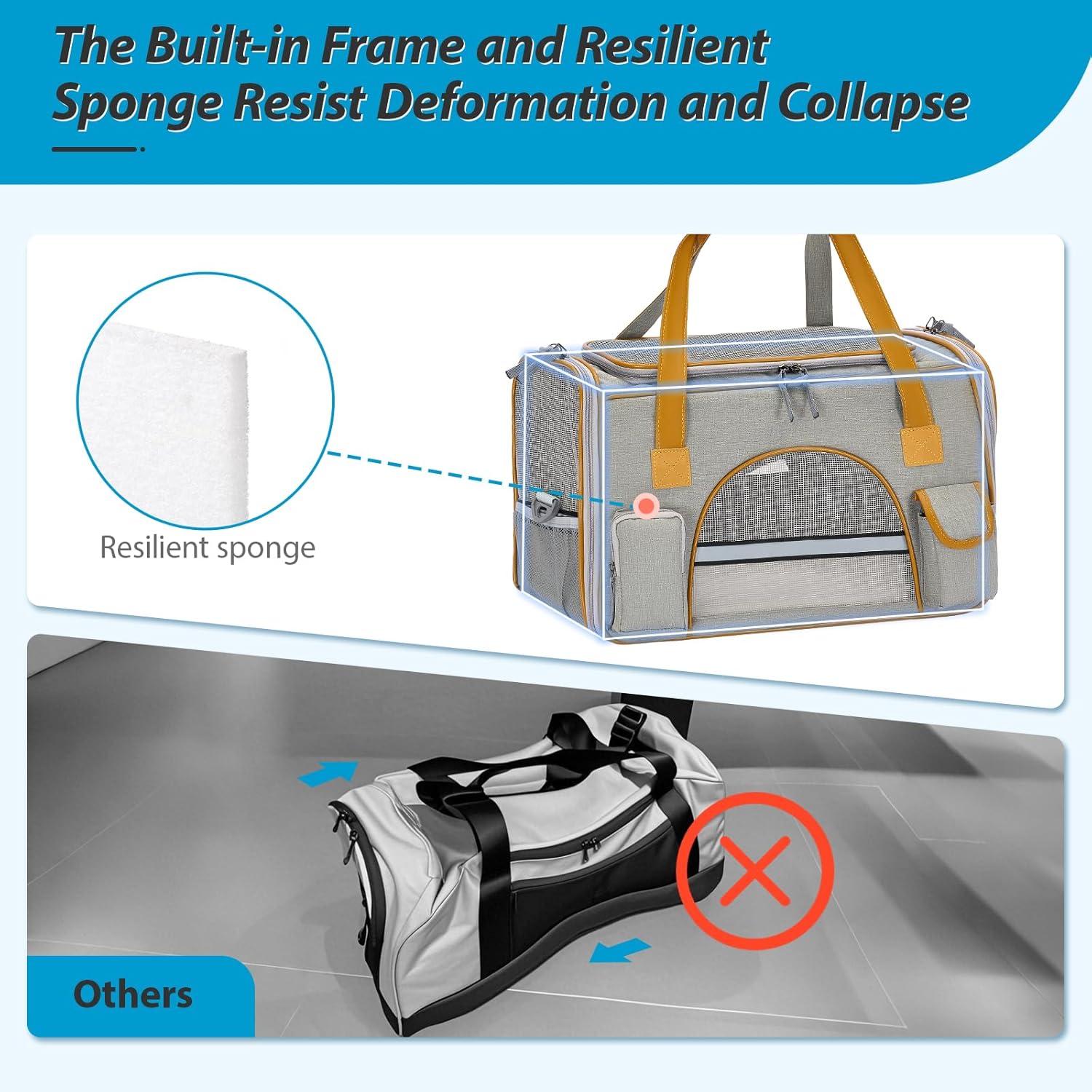 The Built-in Frame and Resilient Sponge Resist Deformation and Collapse

Resilient sponge

Others